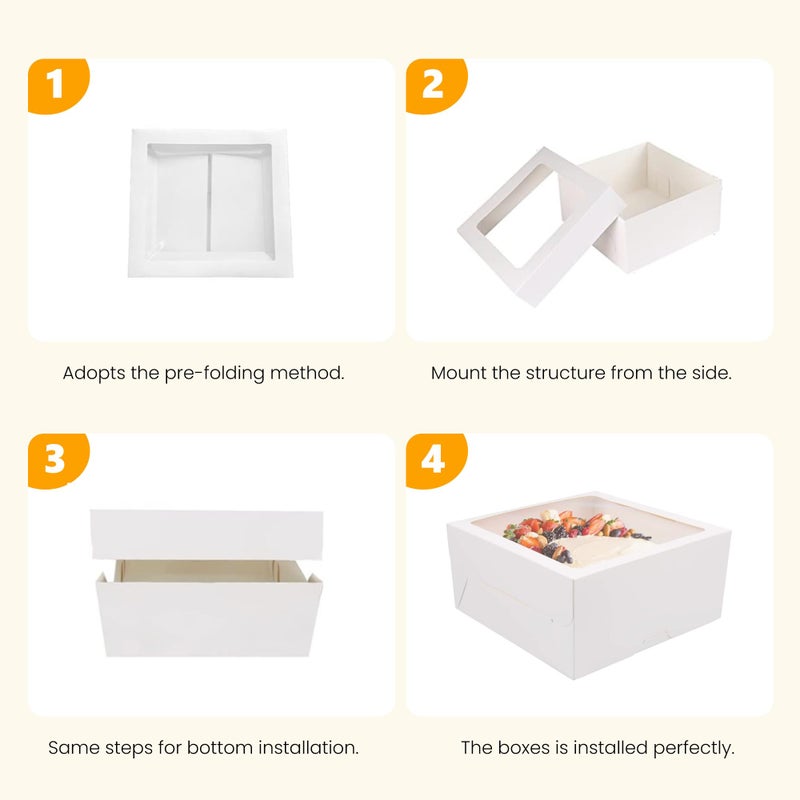 1

Adopts the pre-folding method.

2

Mount the structure from the side.

3

Same steps for bottom installation.

4

The boxes is installed perfectly.